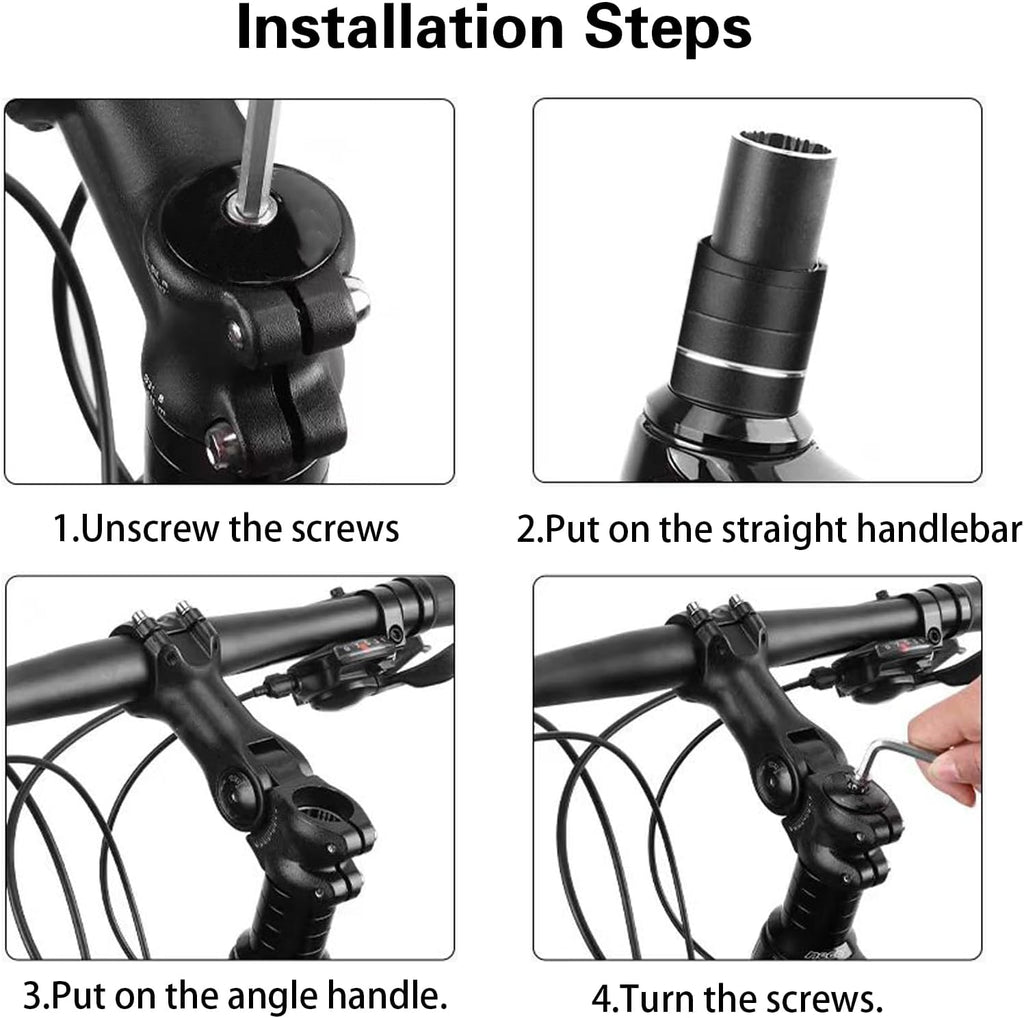 Installation Steps

1.Unscrew the screws

2.Put on the straight handlebar

3.Put on the angle handle.

4.Turn the screws.